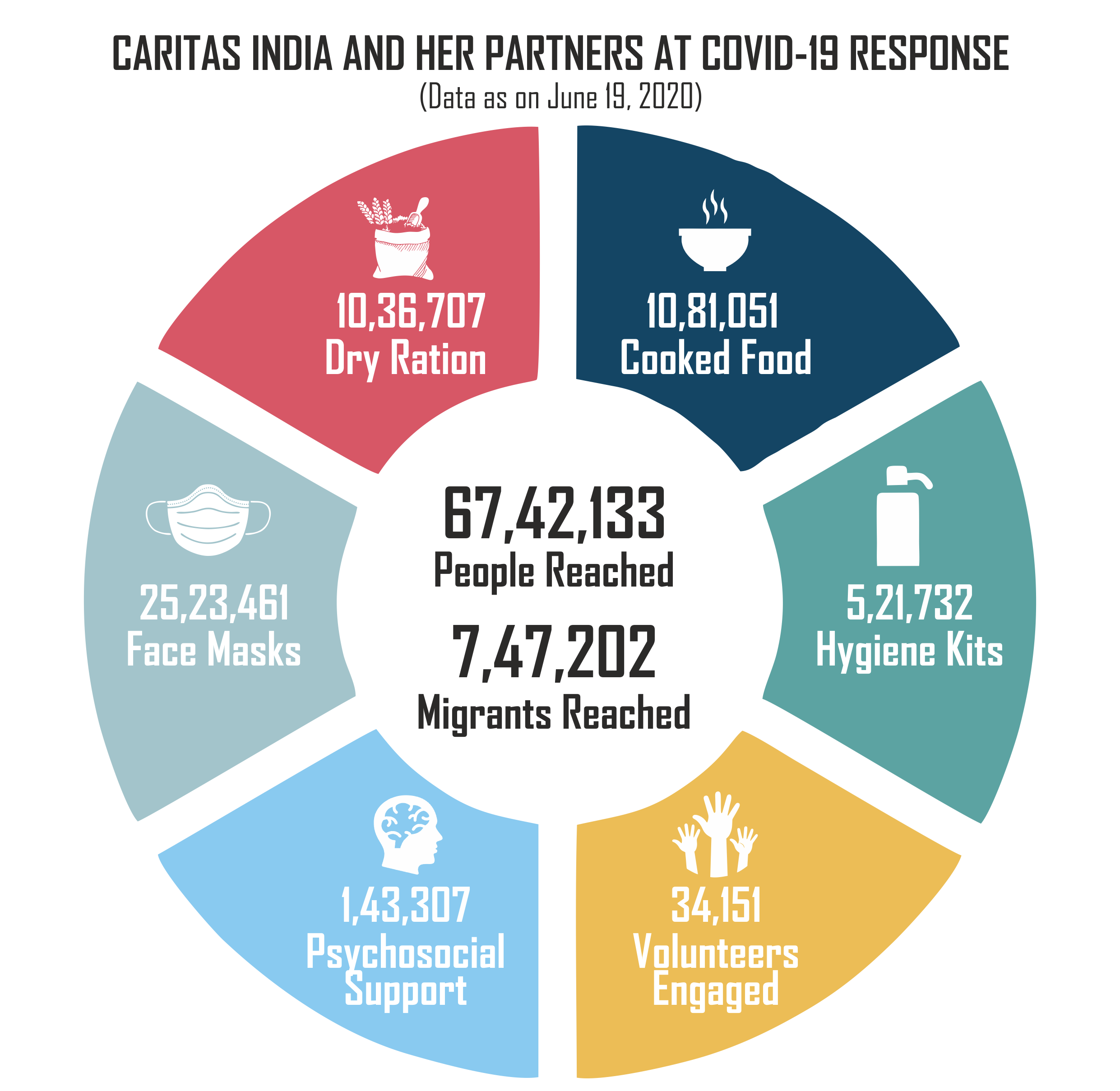 CARITAS INDIA AND HER PARTNERS AT COVID-19 RESPONSE
(Data as on June 19, 2020)

10,36,707
Dry Ration

10,81,051
Cooked Food

25,23,461
Face Masks

67,42,133
People Reached

7,47,202
Migrants Reached

5,21,732
Hygiene Kits

1,43,307
Psychosocial Support

34,151
Volunteers Engaged