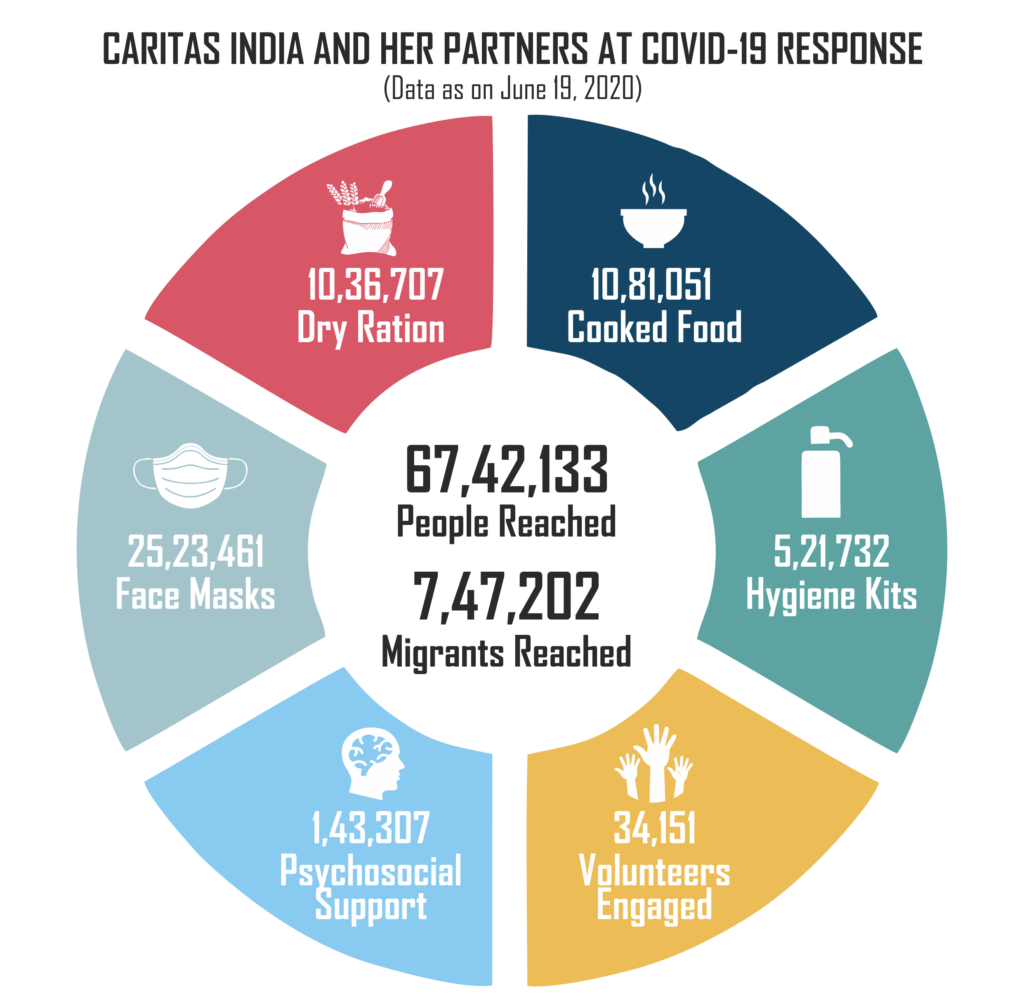 CARITAS INDIA AND HER PARTNERS AT COVID-19 RESPONSE
(Data as on June 19, 2020)

10,36,707
Dry Ration

10,81,051
Cooked Food

25,23,461
Face Masks

67,42,133
People Reached

7,47,202
Migrants Reached

5,21,732
Hygiene Kits

1,43,307
Psychosocial Support

34,151
Volunteers Engaged