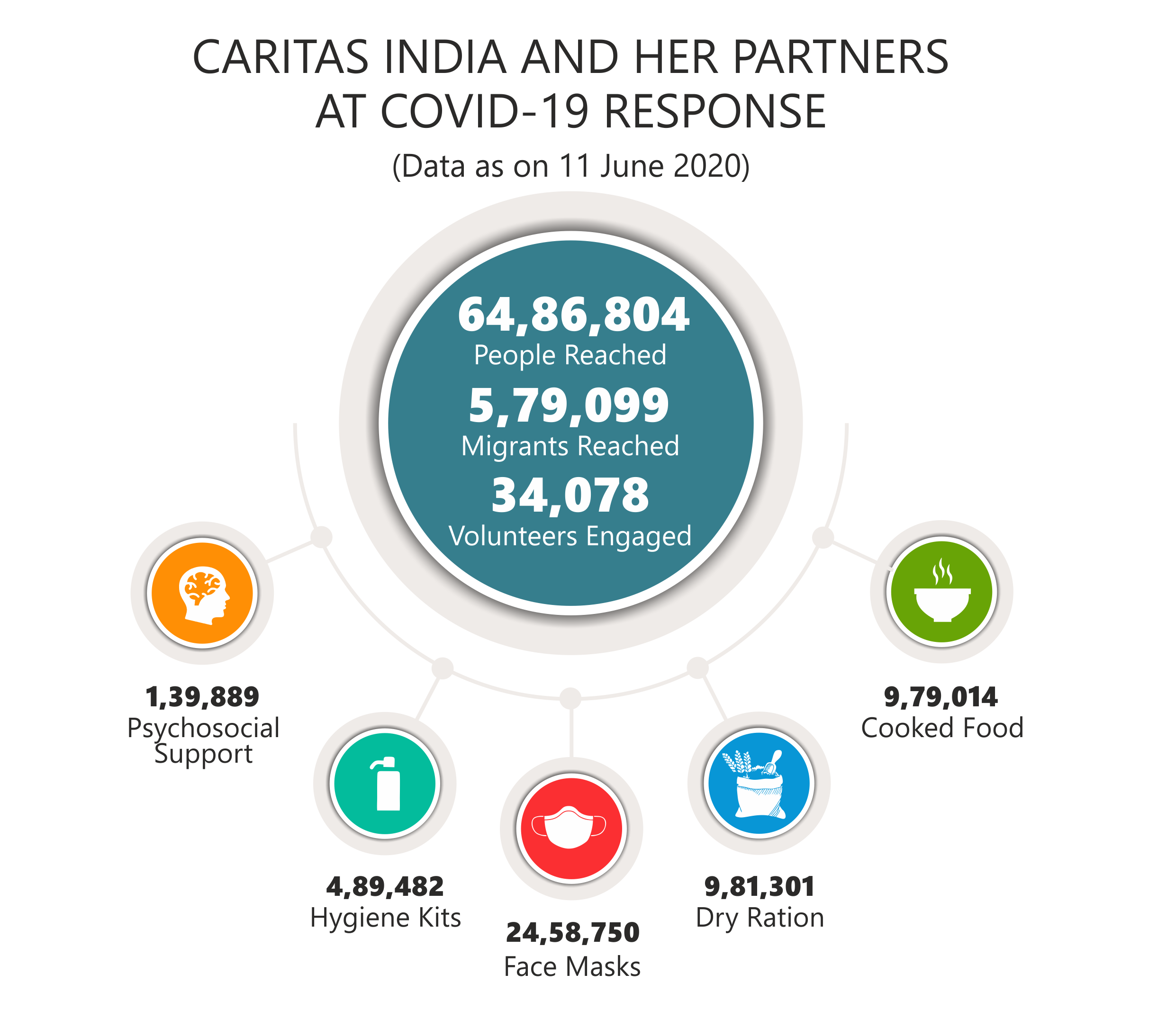 CARITAS INDIA AND HER PARTNERS AT COVID-19 RESPONSE

(Data as on 11 June 2020)

64,86,804
People Reached

5,79,099
Migrants Reached

34,078
Volunteers Engaged

1,39,889
Psychosocial Support

4,89,482
Hygiene Kits

24,58,750
Face Masks

9,81,301
Dry Ration

9,79,014
Cooked Food