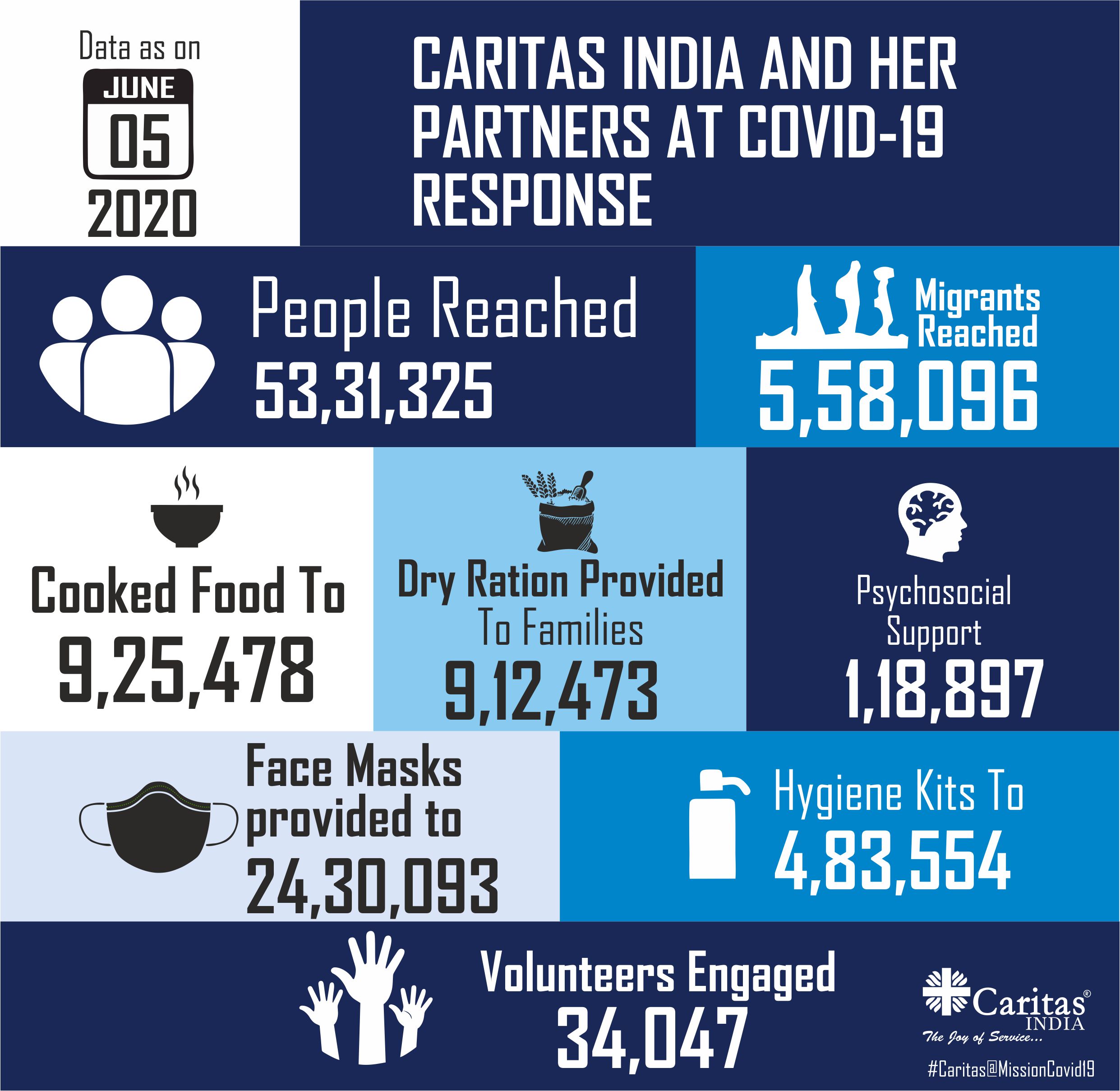 Data as on
JUNE
05
2020

CARITAS INDIA AND HER PARTNERS AT COVID-19 RESPONSE

People Reached
53,31,325

Migrants Reached
5,58,096

Cooked Food To
9,25,478

Dry Ration Provided
To Families
9,12,473

Psychosocial Support
1,18,897

Face Masks provided to
24,30,093

Hygiene Kits To
4,83,554

Volunteers Engaged
34,047

Caritas®
INDIA
The Joy of Service...

#Caritas@MissionCovid19