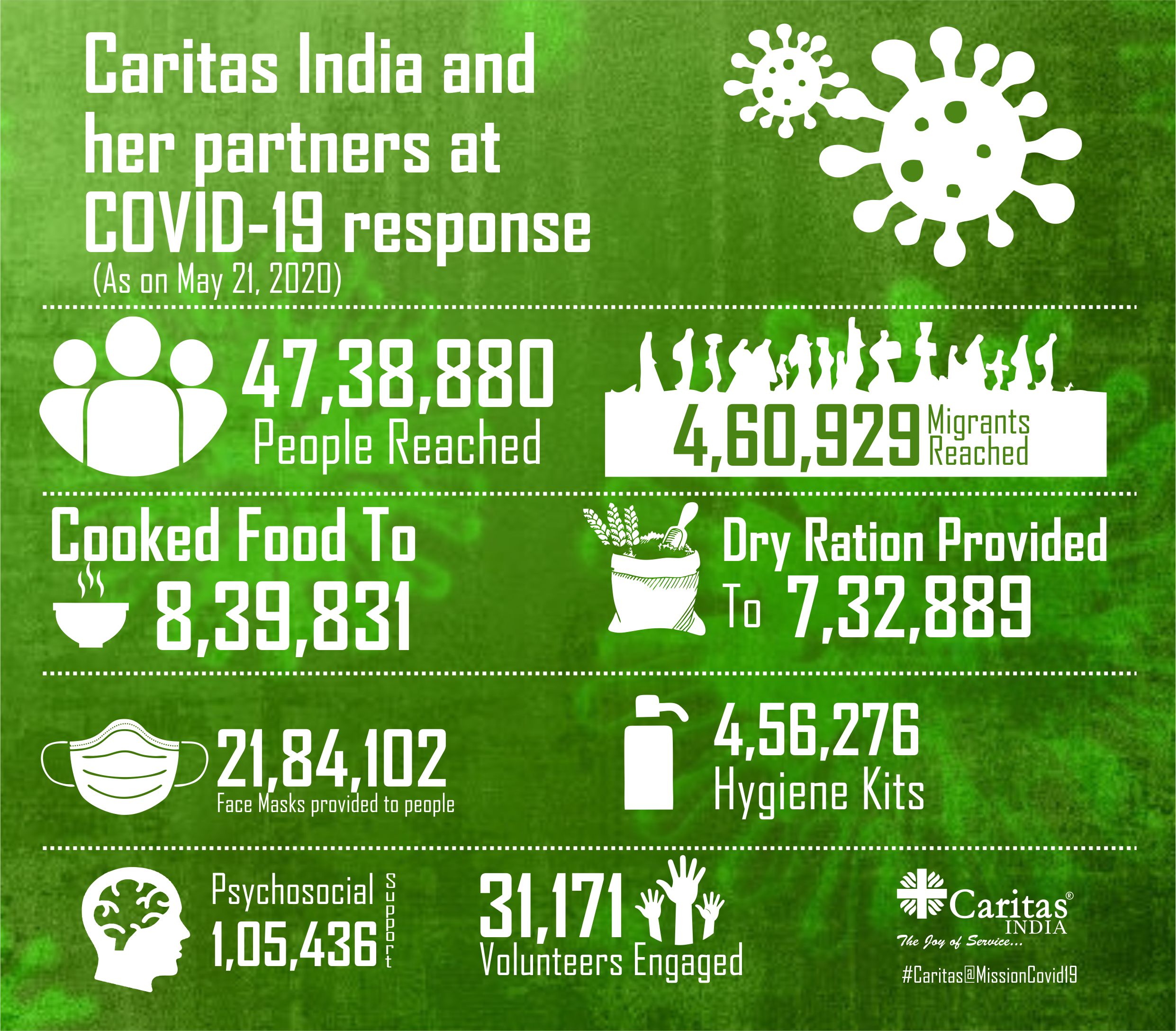 Caritas India and her partners at COVID-19 response
(As on May 21, 2020)

47,38,880
People Reached

4,60,929 Migrants Reached

Cooked Food To
8,39,831

Dry Ration Provided To 7,32,889

21,84,102
Face Masks provided to people

4,56,276
Hygiene Kits

Psychosocial Support
1,05,436

31,171
Volunteers Engaged

Caritas® INDIA
The Joy of Service...

#Caritas@MissionCovid19