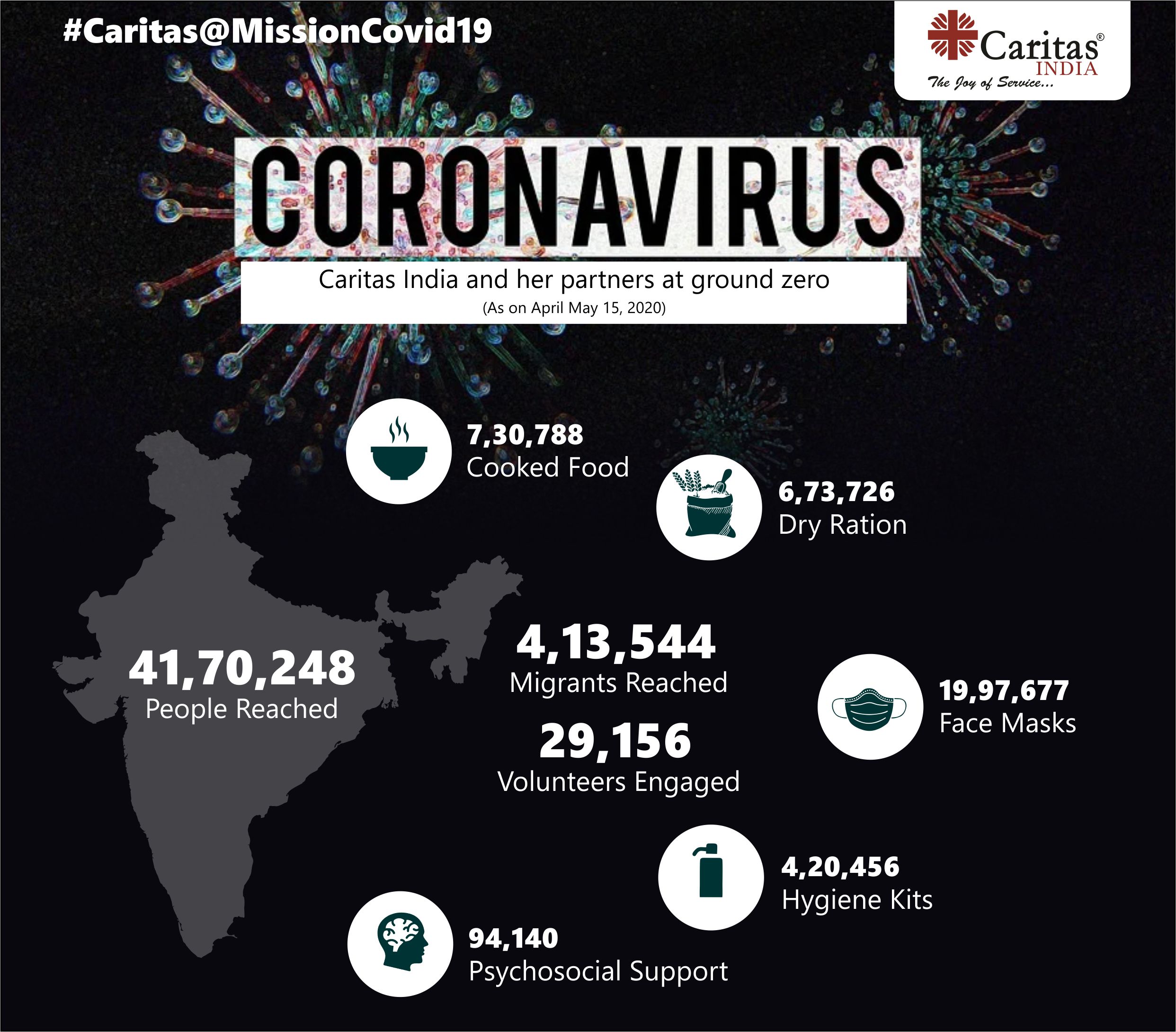 #Caritas@MissionCovid19

Caritas® INDIA
The Joy of Service...

CORONAVIRUS

Caritas India and her partners at ground zero
(As on April May 15, 2020)

7,30,788
Cooked Food

6,73,726
Dry Ration

41,70,248
People Reached

4,13,544
Migrants Reached

29,156
Volunteers Engaged

19,97,677
Face Masks

4,20,456
Hygiene Kits

94,140
Psychosocial Support