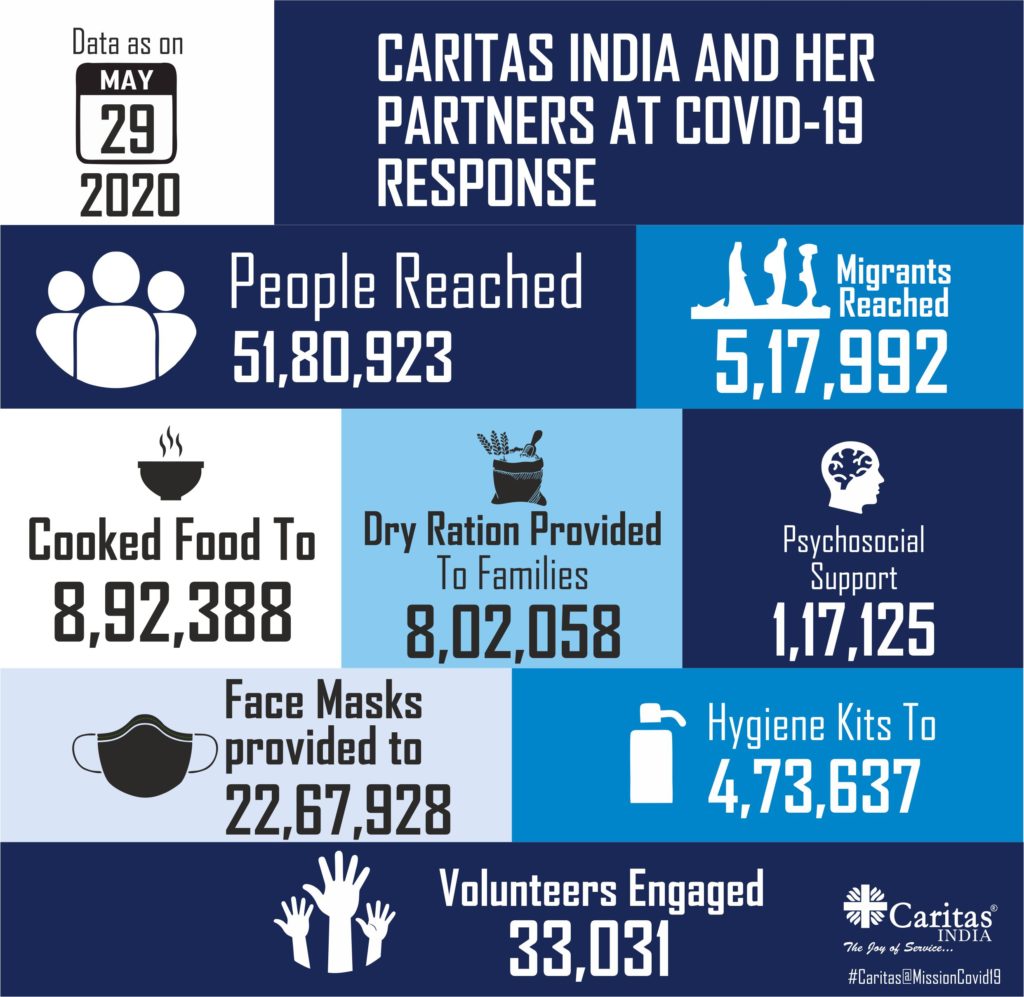 Data as on
MAY
29
2020

CARITAS INDIA AND HER PARTNERS AT COVID-19 RESPONSE

People Reached
51,80,923

Migrants Reached
5,17,992

Cooked Food To
8,92,388

Dry Ration Provided To Families
8,02,058

Psychosocial Support
1,17,125

Face Masks provided to
22,67,928

Hygiene Kits To
4,73,637

Volunteers Engaged
33,031

Caritas® INDIA
The Joy of Service...
#Caritas@MissionCovid19