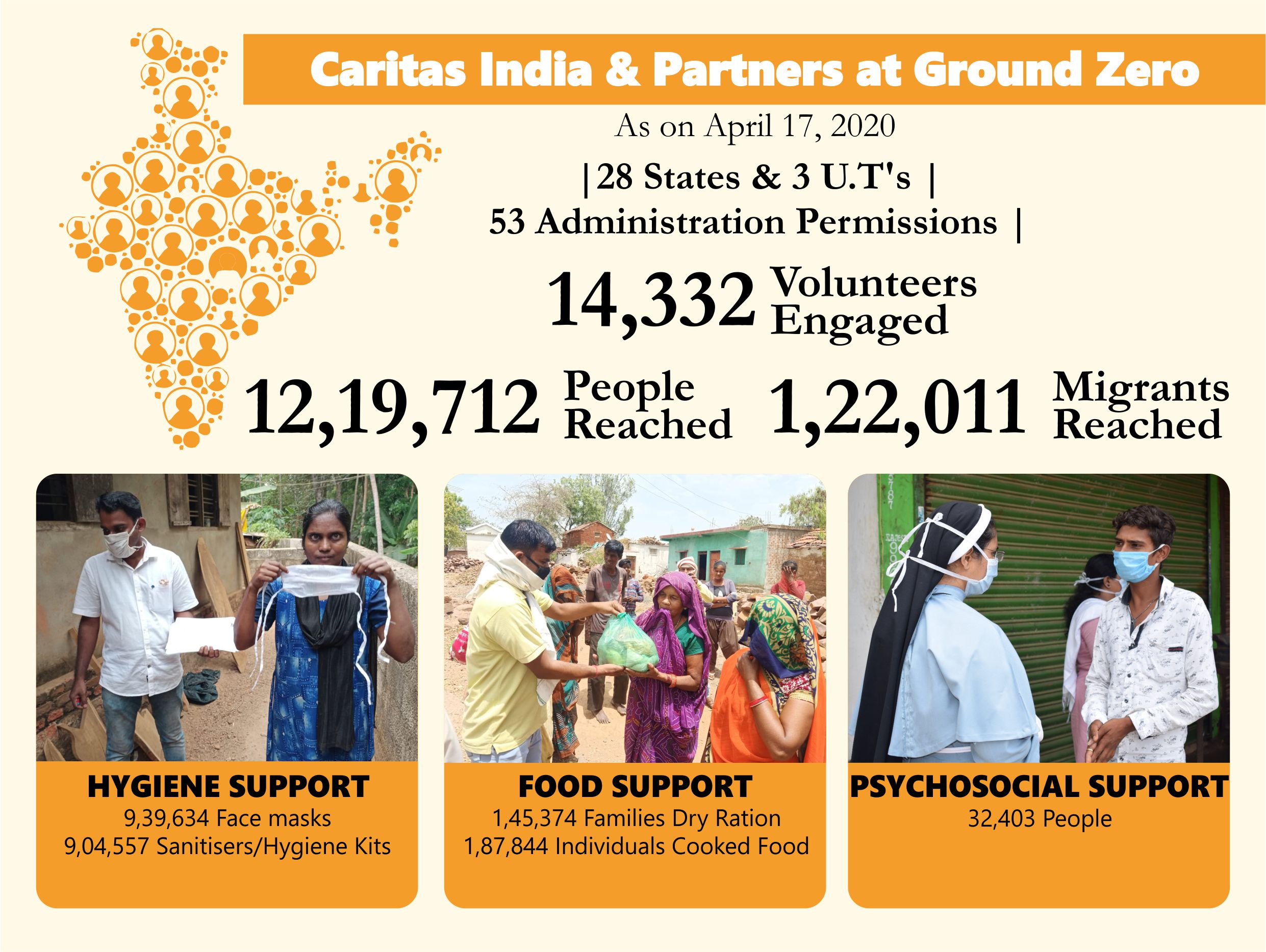 Caritas India & Partners at Ground Zero

As on April 17, 2020

|28 States & 3 U.T's |
53 Administration Permissions |

14,332 Volunteers Engaged

12,19,712 People Reached

1,22,011 Migrants Reached

HYGIENE SUPPORT
9,39,634 Face masks
9,04,557 Sanitisers/Hygiene Kits

FOOD SUPPORT
1,45,374 Families Dry Ration
1,87,844 Individuals Cooked Food

PSYCHOSOCIAL SUPPORT
32,403 People